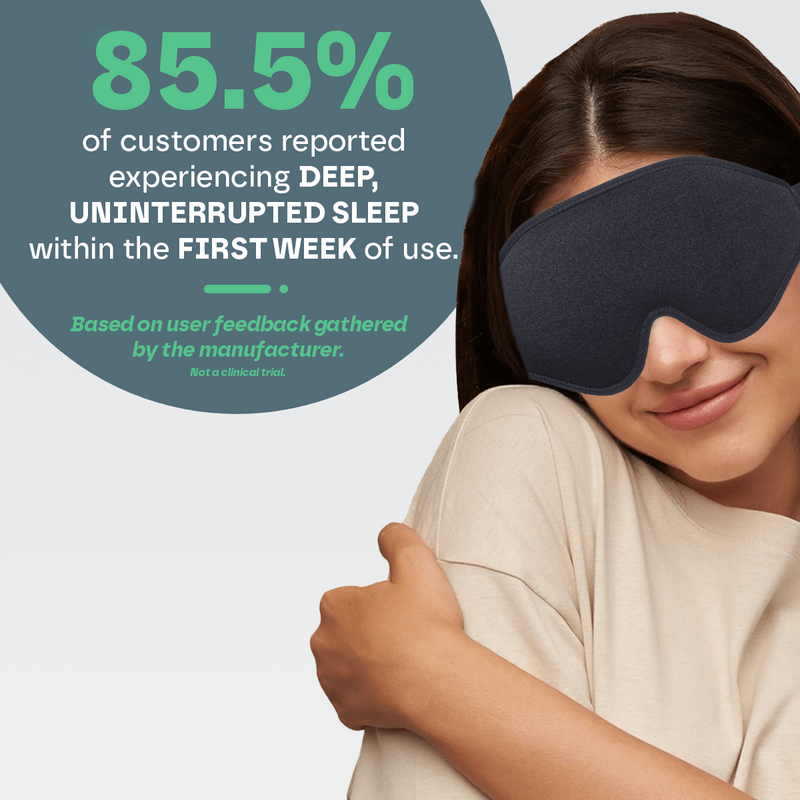 85.5%

of customers reported experiencing DEEP, UNINTERRUPTED SLEEP within the FIRST WEEK of use.

Based on user feedback gathered by the manufacturer.

Not a clinical trial.